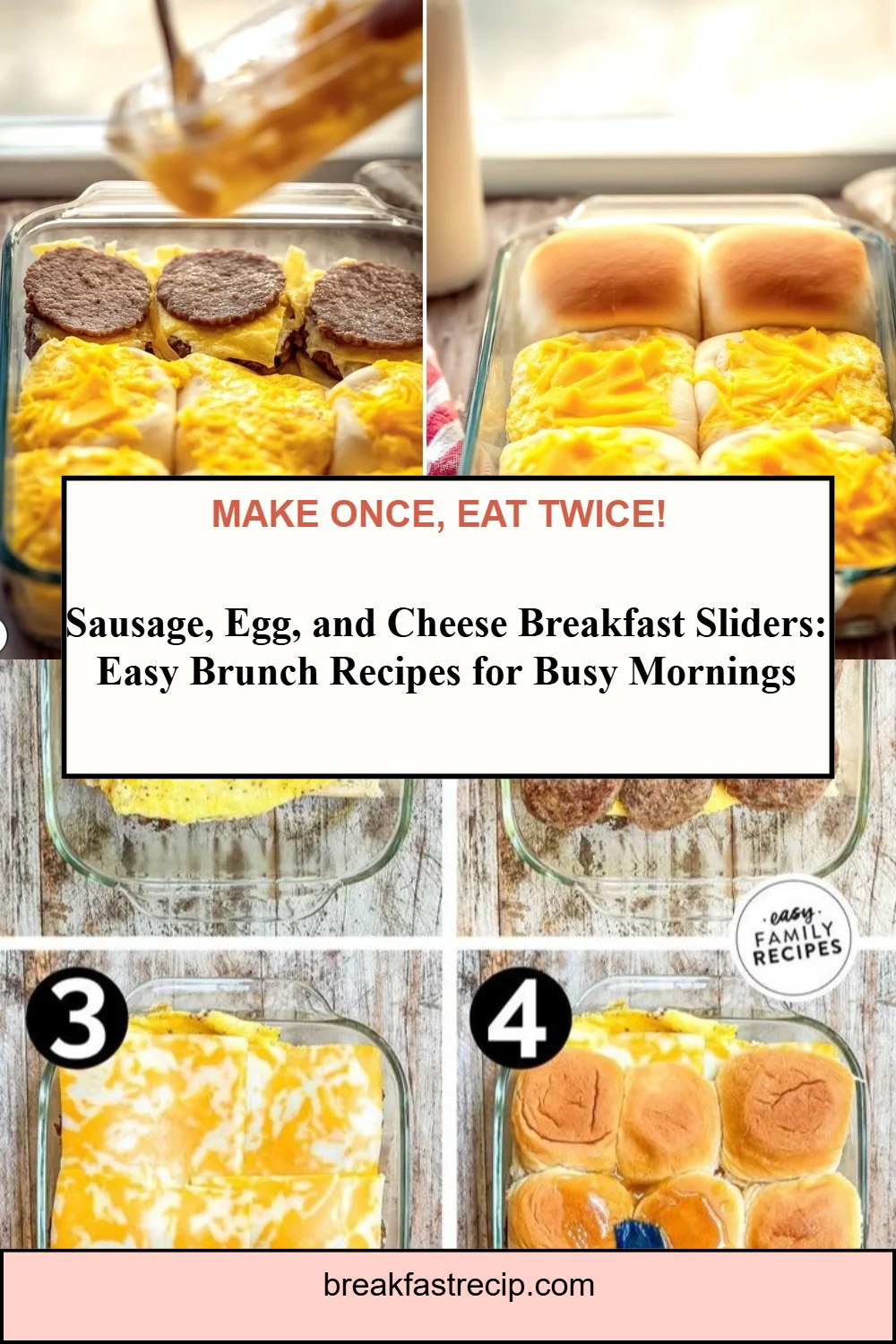 MAKE ONCE, EAT TWICE!

Sausage, Egg, and Cheese Breakfast Sliders: Easy Brunch Recipes for Busy Mornings

easy FAMILY RECIPES

3

4

breakfastrecip.com